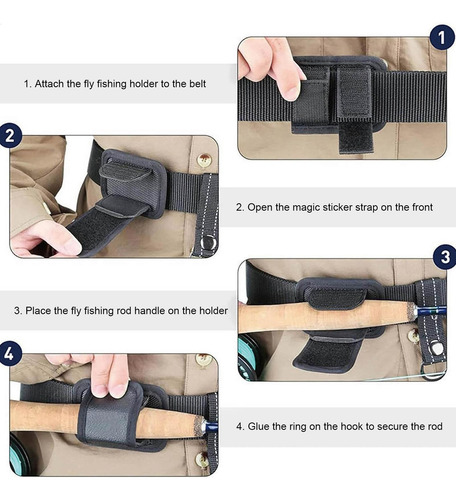 1

1. Attach the fly fishing holder to the belt

2

2. Open the magic sticker strap on the front

3

3. Place the fly fishing rod handle on the holder

4

4. Glue the ring on the hook to secure the rod