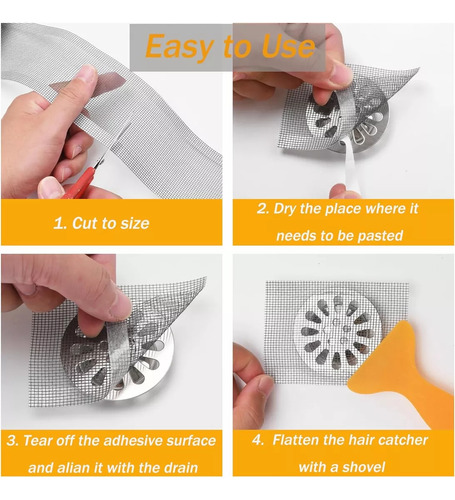 Easy to Use

1. Cut to size

2. Dry the place where it needs to be pasted

3. Tear off the adhesive surface and alian it with the drain

4. Flatten the hair catcher with a shovel