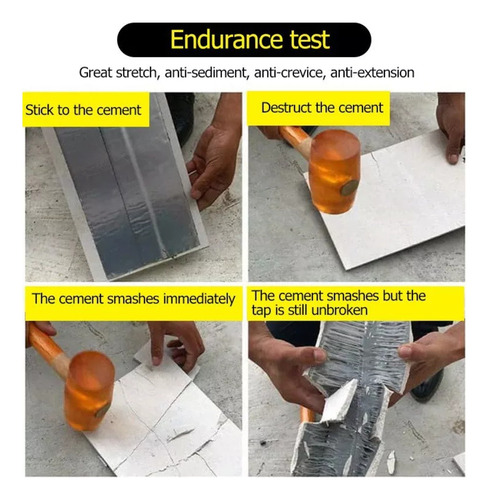 Endurance test

Great stretch, anti-sediment, anti-crevice, anti-extension

Stick to the cement

Destruct the cement

The cement smashes immediately

The cement smashes but the tap is still unbroken