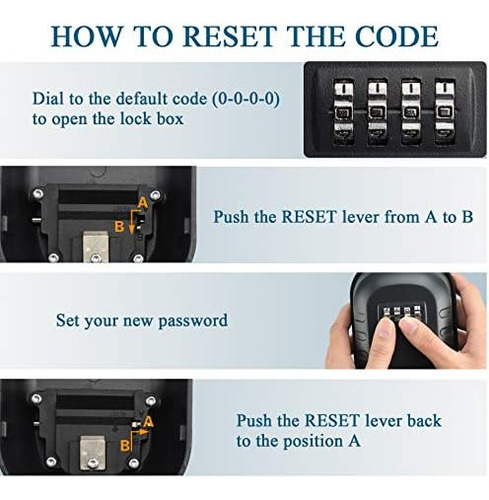 HOW TO RESET THE CODE

Dial to the default code (0-0-0-0) to open the lock box

A
B

Push the RESET lever from A to B

Set your new password

A
B

Push the RESET lever back to the position A