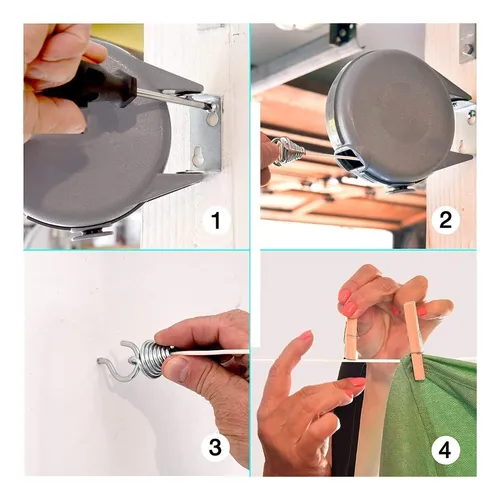 1

2

3

4