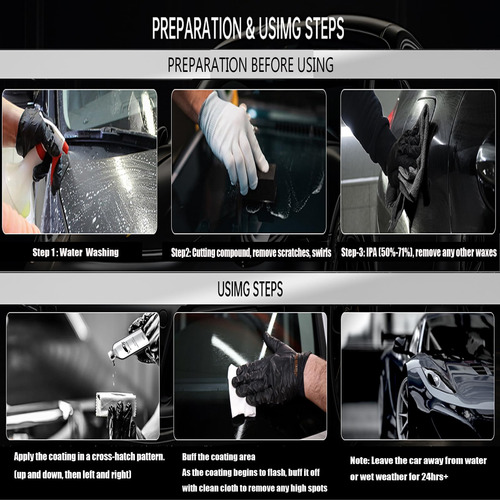 PREPARATION & USIMG STEPS

PREPARATION BEFORE USING

Step 1 : Water Washing

Step2: Cutting compound, remove scratches, swirls

Step-3: IPA (50%-71%), remove any other waxes

USIMG STEPS

Apply the coating in a cross-hatch pattern. (up and down, then left and right)

Buff the coating area
As the coating begins to flash, buff it off with clean cloth to remove any high spots

Note: Leave the car away from water or wet weather for 24hrs+