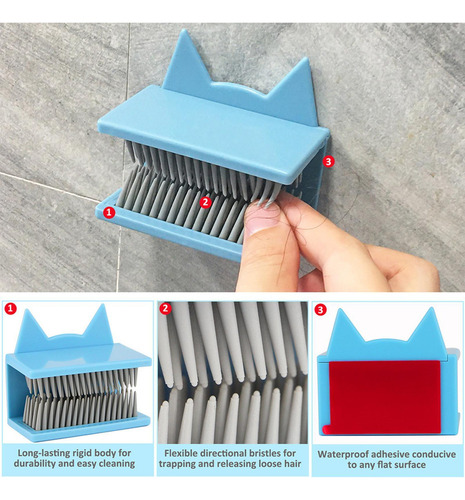 3
2
1

1
Long-lasting rigid body for durability and easy cleaning

2
Flexible directional bristles for trapping and releasing loose hair

3
Waterproof adhesive conducive to any flat surface