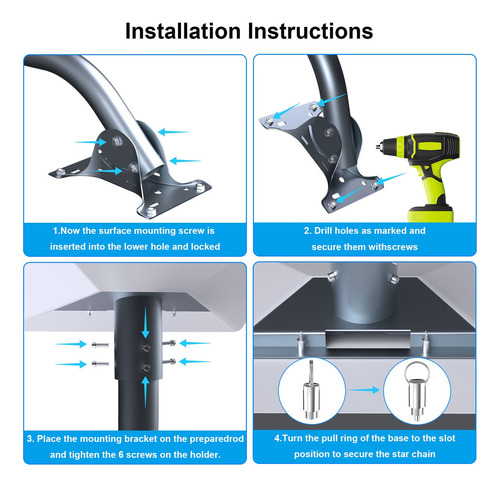 Installation Instructions

1.Now the surface mounting screw is inserted into the lower hole and locked

2. Drill holes as marked and secure them withscrews

3. Place the mounting bracket on the preparedrod and tighten the 6 screws on the holder.

4.Turn the pull ring of the base to the slot position to secure the star chain