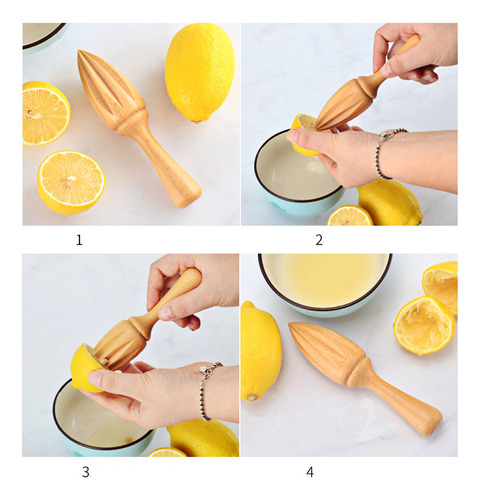 1

2

3

4