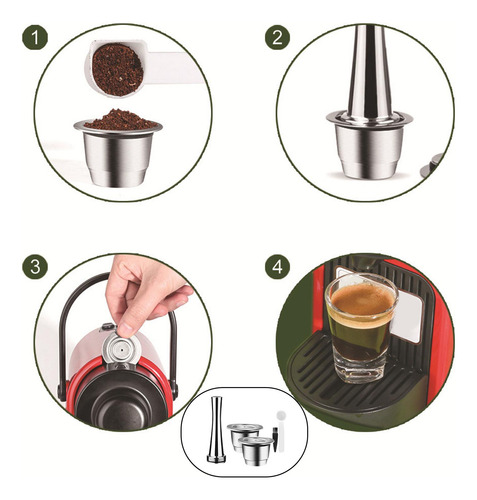 1

2

3

4