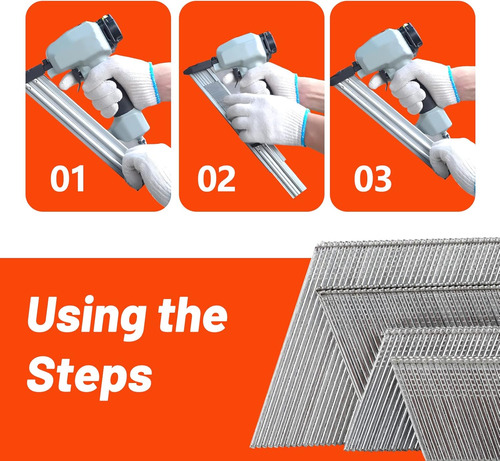 01

02

03

Using the Steps