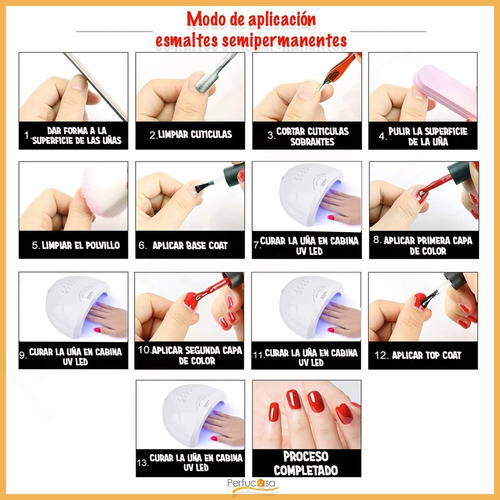 Modo de aplicación
esmaltes semipermanentes

1. DAR FORMA A LA SUPERFICIE DE LAS UÑAS

2. LIMPIAR CUTICULAS

3. CORTAR CUTICULAS SOBRANTES

4. PULIR LA SUPERFICIE DE LA UÑA

5. LIMPIAR EL POLVILLO

6. APLICAR BASE COAT

7. CURAR LA UÑA EN CABINA UV LED

8. APLICAR PRIMERA CAPA DE COLOR

9. CURAR LA UÑA EN CABINA UV LED

10. APLICAR SEGUNDA CAPA DE COLOR

11. CURAR LA UÑA EN CABINA UV LED

12. APLICAR TOP COAT

13. CURAR LA UÑA EN CABINA UV LED

PROCESO COMPLETADO

Perfucasa