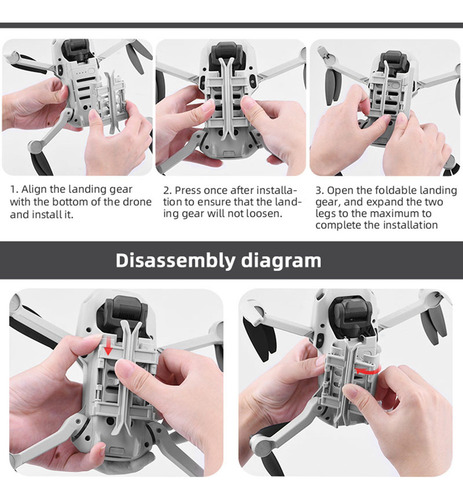 1. Align the landing gear with the bottom of the drone and install it.

2. Press once after installation to ensure that the landing gear will not loosen.

3. Open the foldable landing gear, and expand the two legs to the maximum to complete the installation

Disassembly diagram