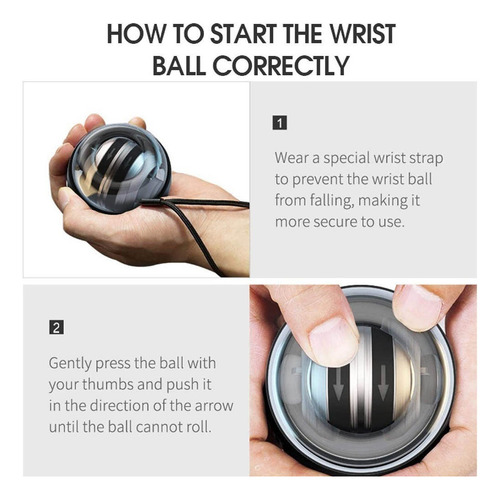 HOW TO START THE WRIST BALL CORRECTLY

1

Wear a special wrist strap to prevent the wrist ball from falling, making it more secure to use.

2

Gently press the ball with your thumbs and push it in the direction of the arrow until the ball cannot roll.