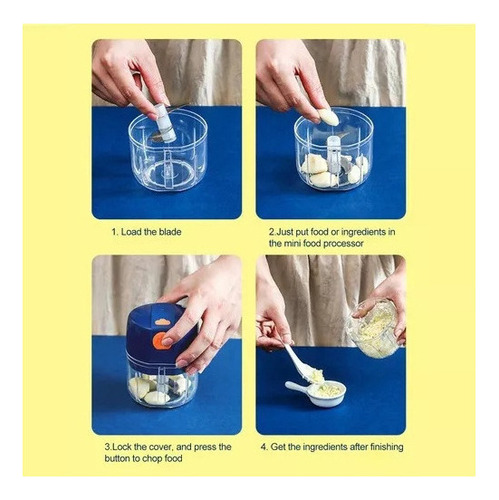 1. Load the blade

2.Just put food or ingredients in the mini food processor

3.Lock the cover, and press the button to chop food

4. Get the ingredients after finishing