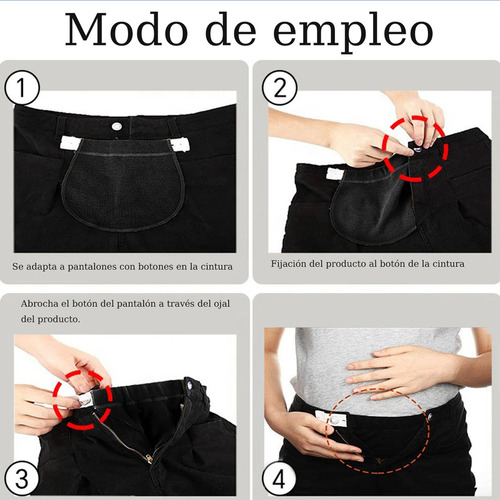 Modo de empleo

1

Se adapta a pantalones con botones en la cintura

2

Fijación del producto al botón de la cintura

Abrocha el botón del pantalón a través del ojal del producto.

3

4