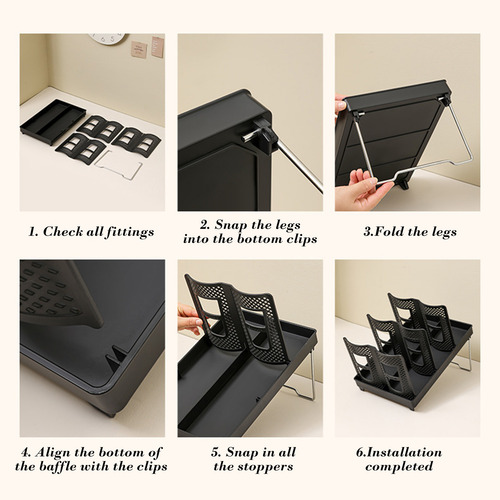 1. Check all fittings

2. Snap the legs into the bottom clips

3.Fold the legs

4. Align the bottom of the baffle with the clips

5. Snap in all the stoppers

6.Installation completed