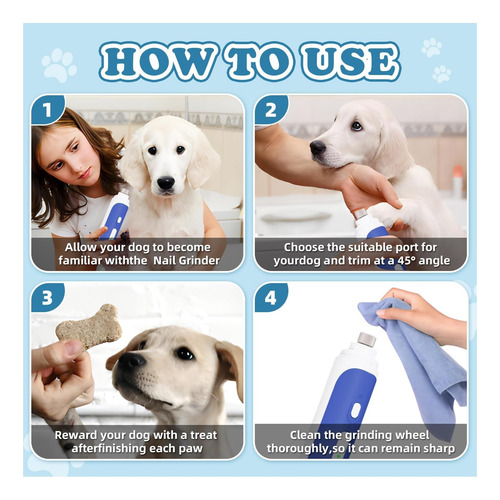 HOW TO USE

1

Allow your dog to become familiar withthe  Nail Grinder

2

Choose the suitable port for yourdog and trim at a 45° angle

3

Reward your dog with a treat afterfinishing each paw

4

Clean the grinding wheel thoroughly,so it can remain sharp