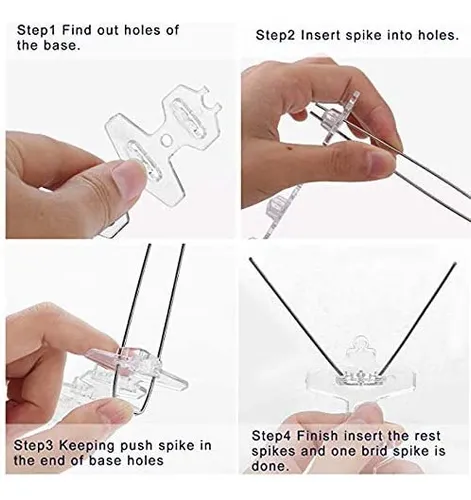 Step1 Find out holes of the base.

Step2 Insert spike into holes.

Step3 Keeping push spike in the end of base holes

Step4 Finish insert the rest spikes and one brid spike is done.