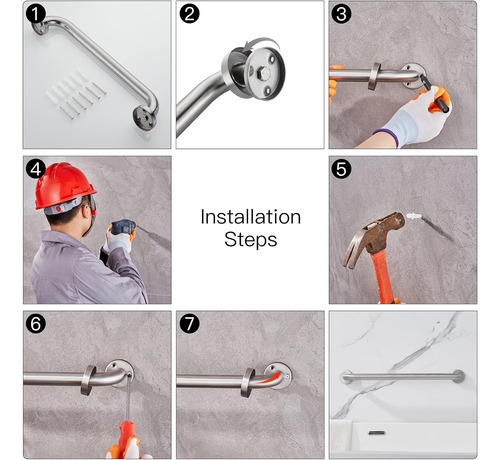 1

2

3

4

Installation Steps

5

6

7