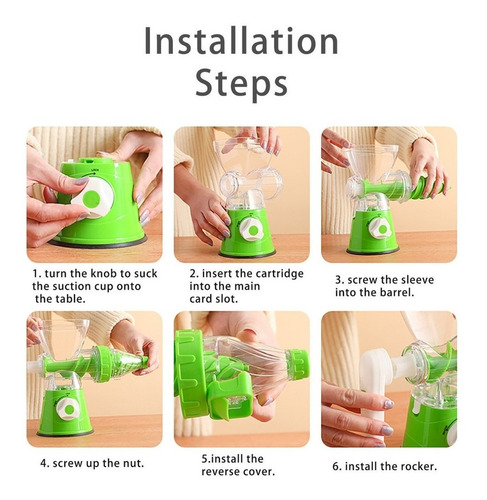 Installation Steps

1. turn the knob to suck the suction cup onto the table.

2. insert the cartridge into the main card slot.

3. screw the sleeve into the barrel.

4. screw up the nut.

5.install the reverse cover.

6. install the rocker.