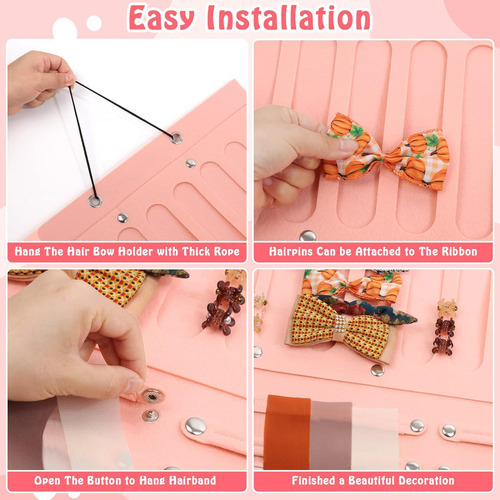 Easy Installation

Hang The Hair Bow Holder with Thick Rope

Hairpins Can be Attached to The Ribbon

Open The Button to Hang Hairband

Finished a Beautiful Decoration