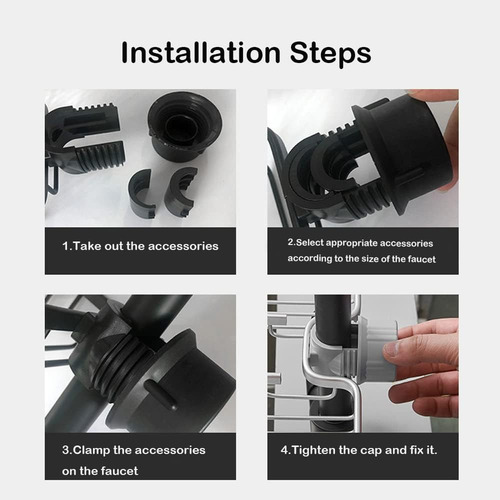 Installation Steps

1.Take out the accessories

2.Select appropriate accessories according to the size of the faucet

3.Clamp the accessories on the faucet

4.Tighten the cap and fix it.