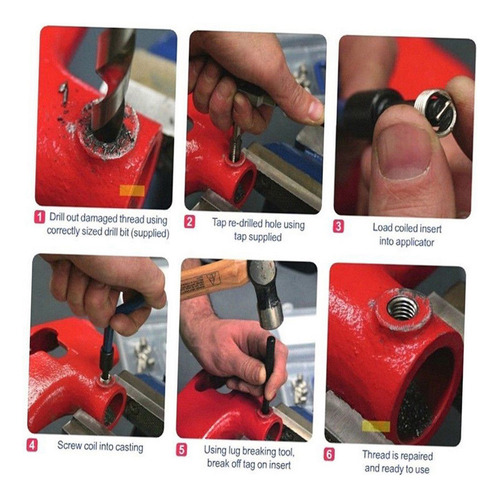 1 Drill out damaged thread using correctly sized drill bit (supplied)

2 Tap re-drilled hole using tap supplied

3 Load coiled insert into applicator

4 Screw coil into casting

5 Using lug breaking tool, break off tag on insert

6 Thread is repaired and ready to use