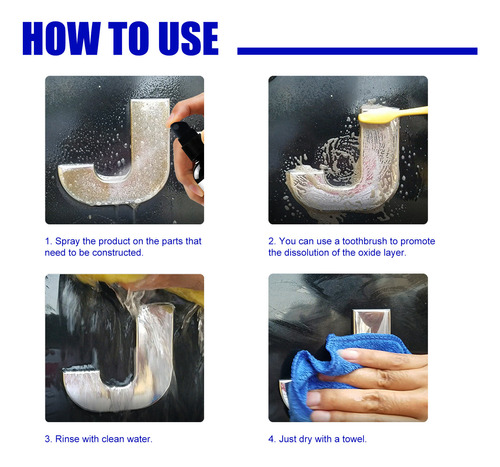 HOW TO USE

1. Spray the product on the parts that need to be constructed.

2. You can use a toothbrush to promote the dissolution of the oxide layer.

3. Rinse with clean water.

4. Just dry with a towel.