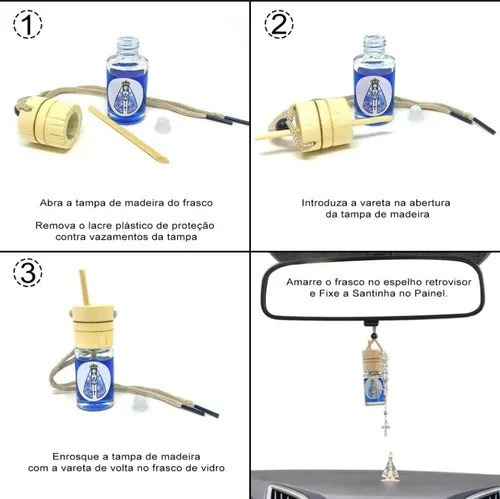 1

Abra a tampa de madeira do frasco

Remova o lacre plástico de proteção contra vazamentos da tampa

2

Introduza a vareta na abertura da tampa de madeira

3

Enrosque a tampa de madeira com a vareta de volta no frasco de vidro

Amarre o frasco no espelho retrovisor e Fixe a Santinha no Painel.