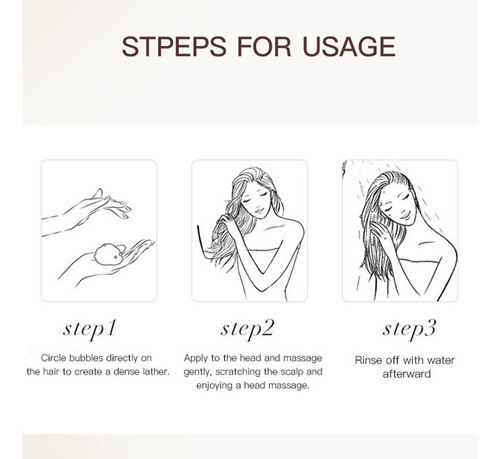 STPEPS FOR USAGE

step1

Circle bubbles directly on the hair to create a dense lather.

step2

Apply to the head and massage gently, scratching the scalp and enjoying a head massage.

step3

Rinse off with water afterward