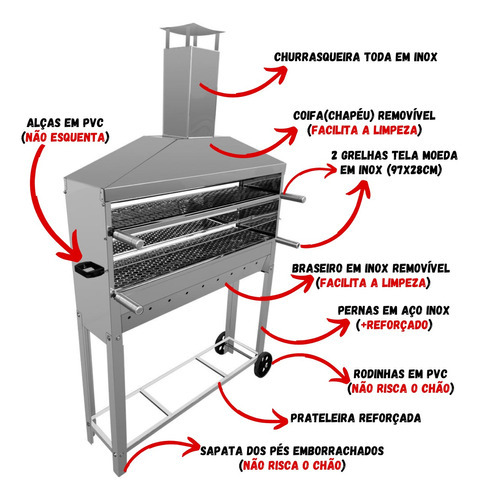 CHURRASQUEIRA TODA EM INOX

ALÇAS EM PVC
(NÃO ESQUENTA)

COIFA(CHAPÉU) REMOVÍVEL
(FACILITA A LIMPEZA)

2 GRELHAS TELA MOEDA
EM INOX (97X28CM)

BRASEIRO EM INOX REMOVÍVEL
(FACILITA A LIMPEZA)

PERNAS EM AÇO INOX
(+REFORÇADO)

RODINHAS EM PVC
(NÃO RISCA O CHÃO)

PRATELEIRA REFORÇADA

SAPATA DOS PÉS EMBORRACHADOS
(NÃO RISCA O CHÃO)