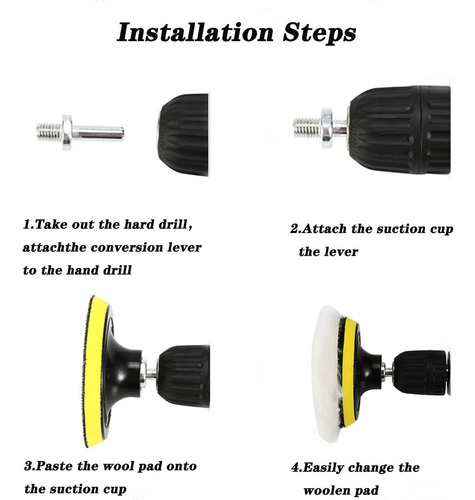 Installation Steps

1.Take out the hard drill, attachthe conversion lever to the hand drill

2.Attach the suction cup the lever

3.Paste the wool pad onto the suction cup

4.Easily change the woolen pad