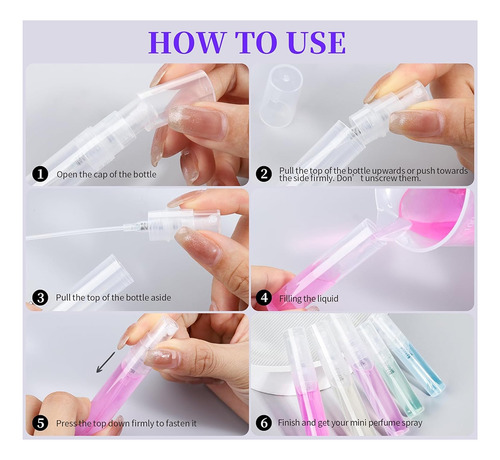 HOW TO USE

1 Open the cap of the bottle

2 Pull the top of the bottle upwards or push towards the side firmly. Don' t unscrew them.

3 Pull the top of the bottle aside

4 Filling the liquid

5 Press the top down firmly to fasten it

6 Finish and get your mini perfume spray