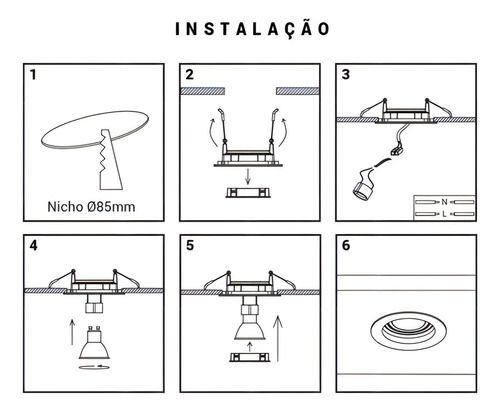 INSTALAÇÃO

1

Nicho Ø85mm

2

3

N

L

4

5

6