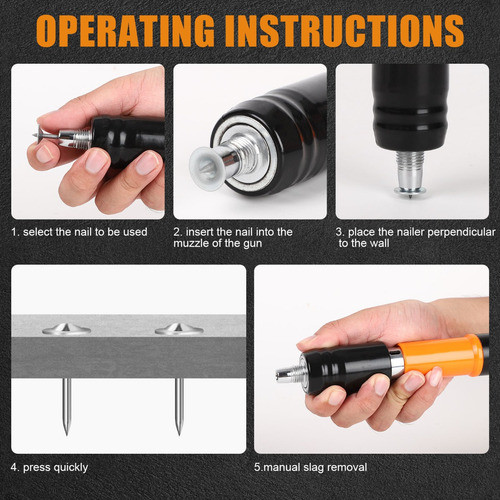 OPERATING INSTRUCTIONS

1. select the nail to be used

2. insert the nail into the muzzle of the gun

3. place the nailer perpendicular to the wall

4. press quickly

5.manual slag removal