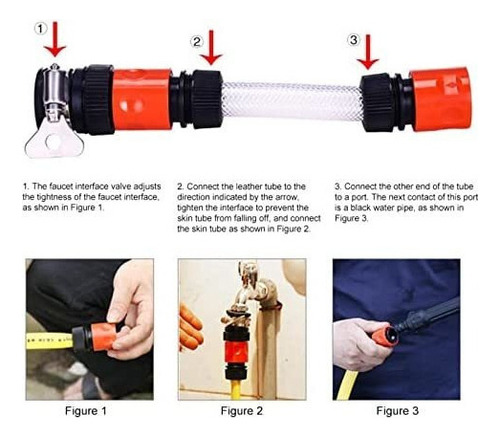 ①

②

③

1. The faucet interface valve adjusts the tightness of the faucet interface, as shown in Figure 1.

2. Connect the leather tube to the direction indicated by the arrow, tighten the interface to prevent the skin tube from falling off, and connect the skin tube as shown in Figure 2.

3. Connect the other end of the tube to a port. The next contact of this port is a black water pipe, as shown in Figure 3.

Figure 1

Figure 2

Figure 3