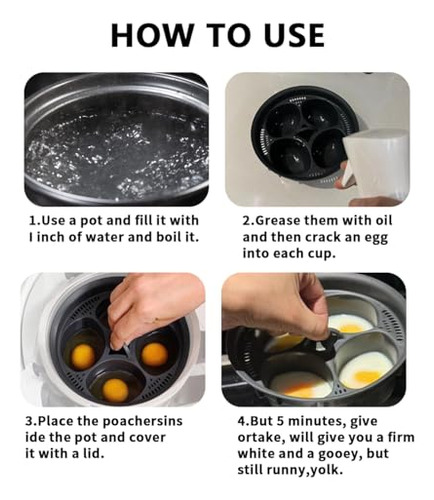 HOW TO USE

1.Use a pot and fill it with I inch of water and boil it.

2.Grease them with oil and then crack an egg into each cup.

3.Place the poachersins ide the pot and cover it with a lid.

4.But 5 minutes, give ortake, will give you a firm white and a gooey, but still runny,yolk.