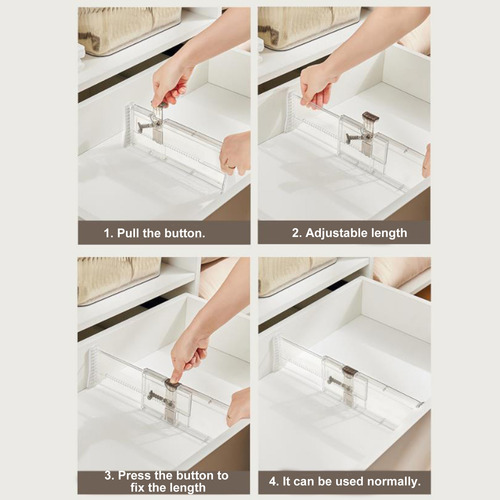 1. Pull the button.

2. Adjustable length

3. Press the button to fix the length

4. It can be used normally.