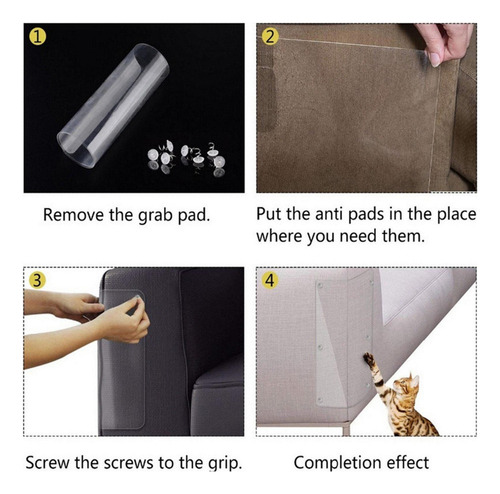 1

Remove the grab pad.

2

Put the anti pads in the place where you need them.

3

Screw the screws to the grip.

4

Completion effect