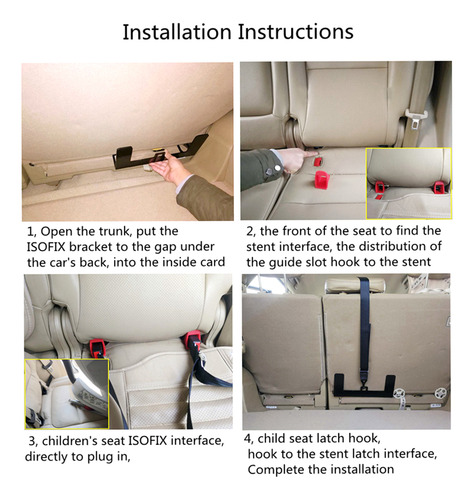 Installation Instructions

1, Open the trunk, put the ISOFIX bracket to the gap under the car's back, into the inside card

2, the front of the seat to find the stent interface, the distribution of the guide slot hook to the stent

3, children's seat ISOFIX interface, directly to plug in,

4, child seat latch hook, hook to the stent latch interface, Complete the installation