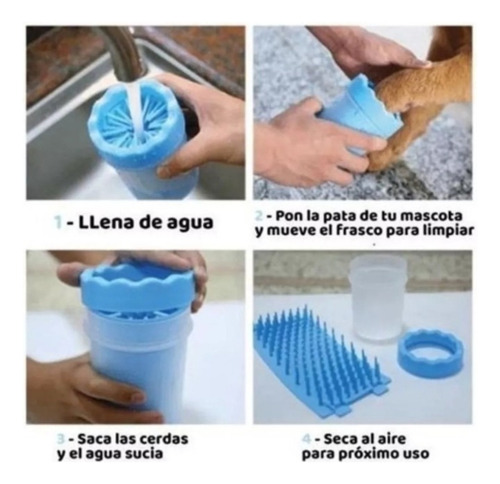 1 - LLena de agua

2 - Pon la pata de tu mascota y mueve el frasco para limpiar

3 - Saca las cerdas y el agua sucia

4 - Seca al aire para próximo uso