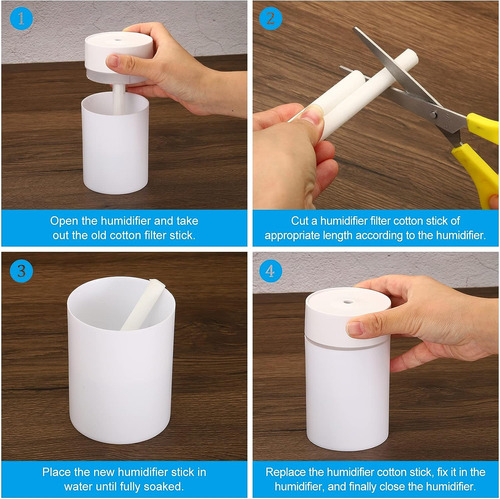 1

Open the humidifier and take out the old cotton filter stick.

2

Cut a humidifier filter cotton stick of appropriate length according to the humidifier.

3

Place the new humidifier stick in water until fully soaked.

4

Replace the humidifier cotton stick, fix it in the humidifier, and finally close the humidifier.