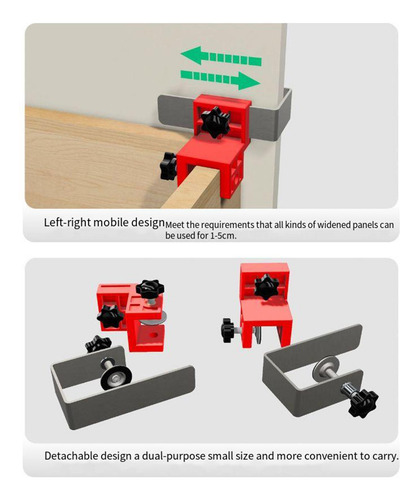 Left-right mobile design Meet the requirements that all kinds of widened panels can be used for 1-5cm.

Detachable design a dual-purpose small size and more convenient to carry.