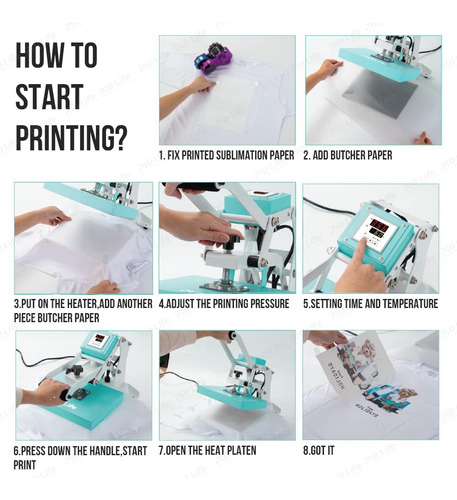 HOW TO START PRINTING?

1. FIX PRINTED SUBLIMATION PAPER

2. ADD BUTCHER PAPER

3.PUT ON THE HEATER,ADD ANOTHER PIECE BUTCHER PAPER

4.ADJUST THE PRINTING PRESSURE

5.SETTING TIME AND TEMPERATURE

6.PRESS DOWN THE HANDLE,START PRINT

7.OPEN THE HEAT PLATEN

8.GOT IT