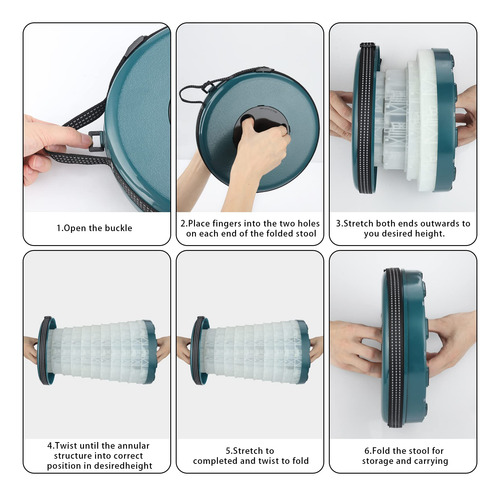 1.Open the buckle

2.Place fingers into the two holes on each end of the folded stool

3.Stretch both ends outwards to you desired height.

4.Twist until the annular structure into correct position in desiredheight

5.Stretch to completed and twist to fold

6.Fold the stool for storage and carrying