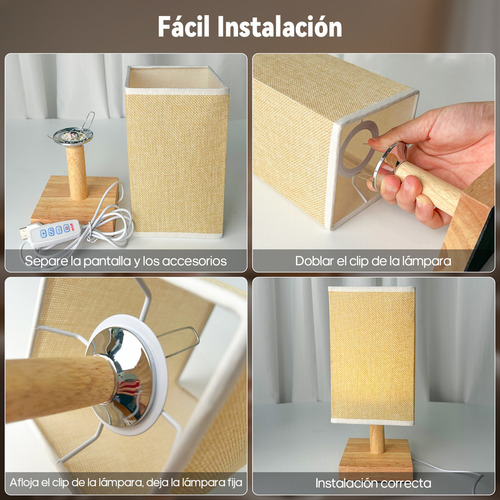 Fácil Instalación

Separe la pantalla y los accesorios

Doblar el clip de la lámpara

Afloja el clip de la lámpara, deja la lámpara fija

Instalación correcta