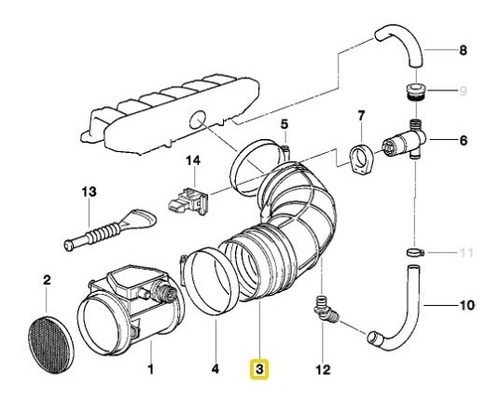 8
9
7
5
6
14
13
11
2
10
1
4
3
12