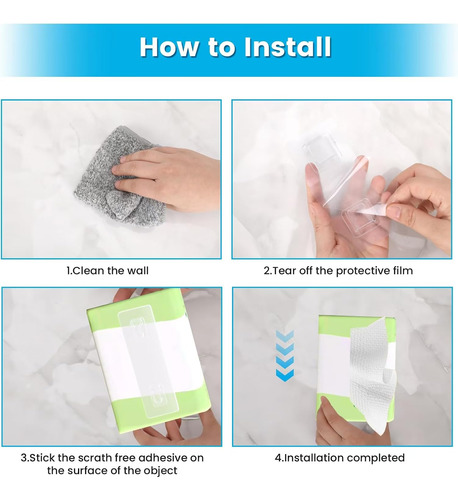 How to Install

1.Clean the wall

2.Tear off the protective film

3.Stick the scrath free adhesive on the surface of the object

4.Installation completed