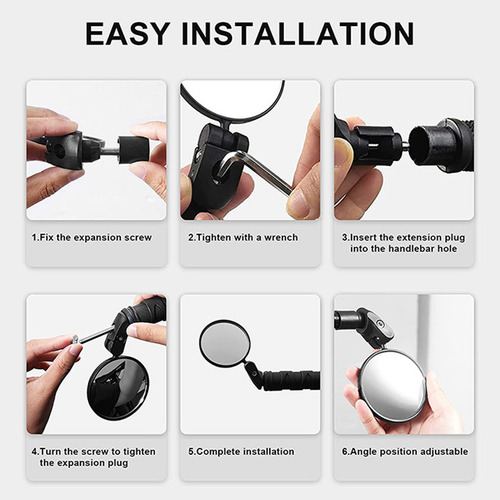 EASY INSTALLATION

1.Fix the expansion screw

2.Tighten with a wrench

3.Insert the extension plug into the handlebar hole

4.Turn the screw to tighten the expansion plug

5.Complete installation

6.Angle position adjustable