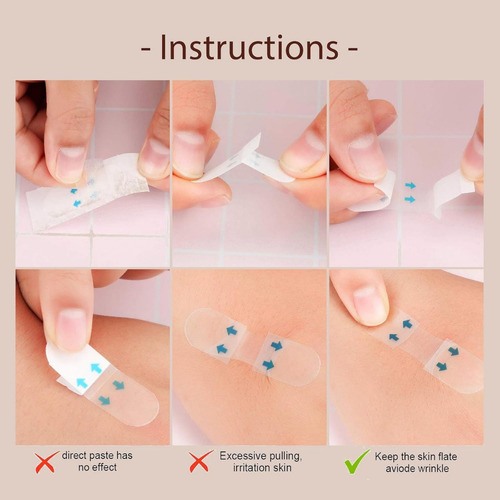 - Instructions -

direct paste has no effect

Excessive pulling, irritation skin

Keep the skin flate aviode wrinkle