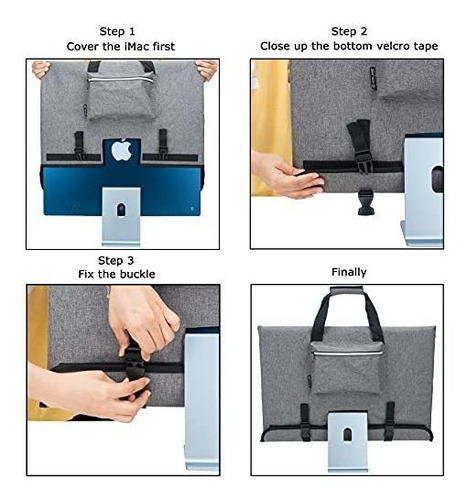 Step 1
Cover the iMac first

Step 2
Close up the bottom velcro tape

Step 3
Fix the buckle

Finally