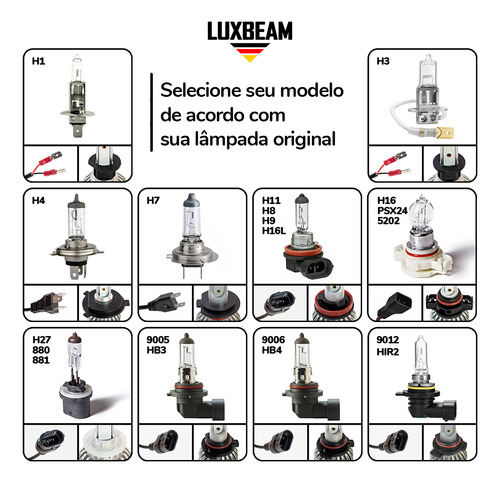 LUXBEAM

H1

Selecione seu modelo de acordo com sua lâmpada original

H3

H4

H7

H11
H8
H9
H16L

H16
PSX24
5202

H27
880
881

9005
HB3

9006
HB4

9012
HIR2