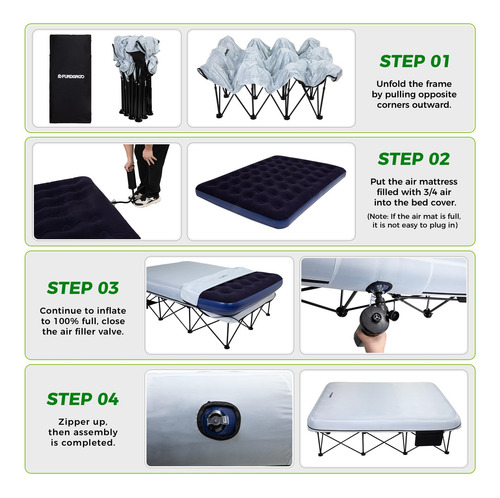 FUNDANGO

STEP 01

Unfold the frame by pulling opposite corners outward.

STEP 02

Put the air mattress filled with 3/4 air into the bed cover.

(Note: If the air mat is full, it is not easy to plug in)

STEP 03

Continue to inflate to 100% full, close the air filler valve.

STEP 04

Zipper up, then assembly is completed.